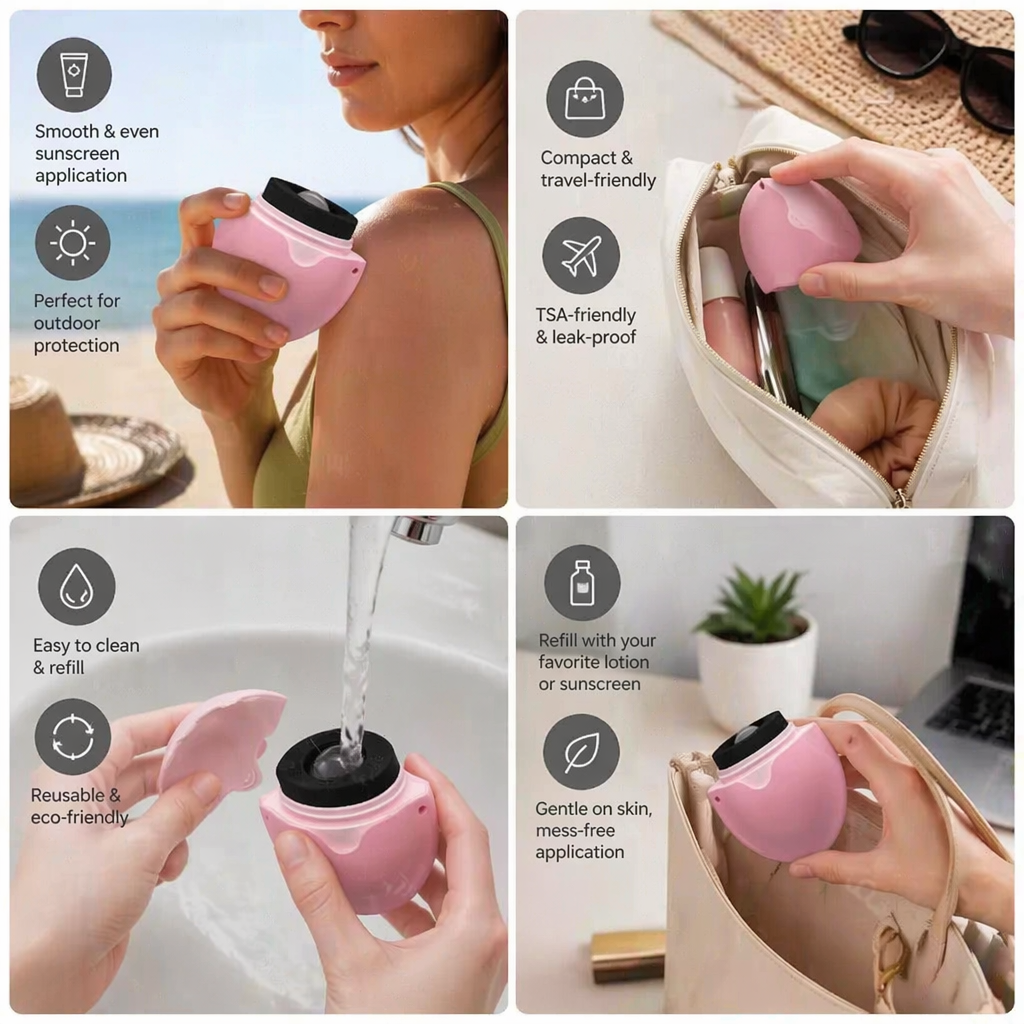 Smooth & even sunscreen application

Perfect for outdoor protection

Compact & travel-friendly

TSA-friendly & leak-proof

Easy to clean & refill

Reusable & eco-friendly

Refill with your favorite lotion or sunscreen

Gentle on skin, mess-free application