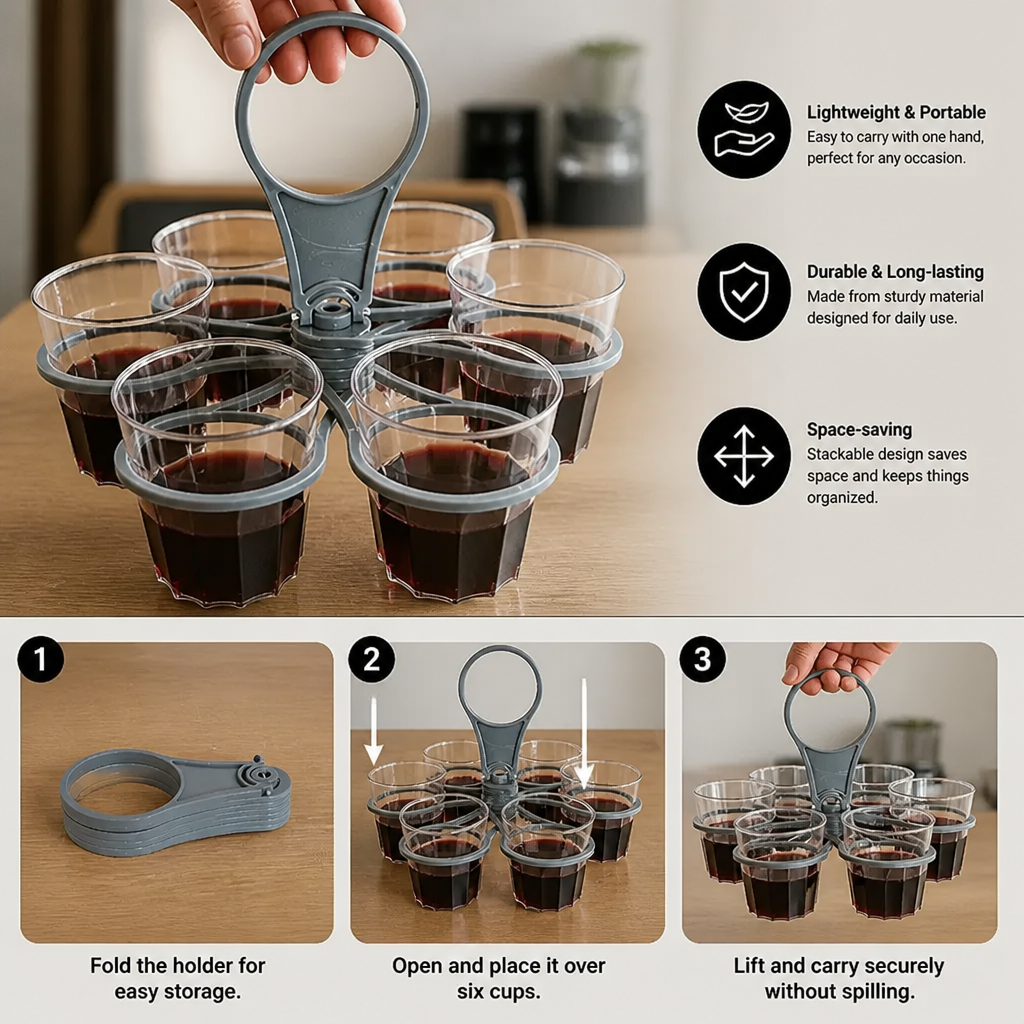 Lightweight & Portable
Easy to carry with one hand, perfect for any occasion.

Durable & Long-lasting
Made from sturdy material designed for daily use.

Space-saving
Stackable design saves space and keeps things organized.

1
Fold the holder for easy storage.

2
Open and place it over six cups.

3
Lift and carry securely without spilling.