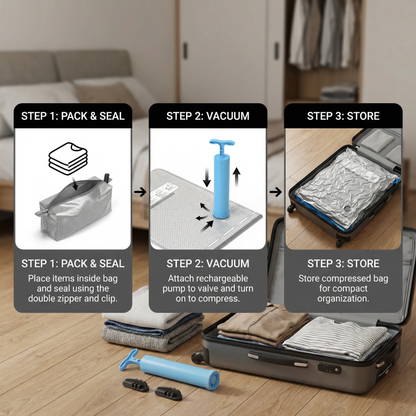 STEP 1: PACK & SEAL

STEP 1: PACK & SEAL
Place items inside bag and seal using the double zipper and clip.

STEP 2: VACUUM

STEP 2: VACUUM
Attach rechargeable pump to valve and turn on to compress.

STEP 3: STORE

STEP 3: STORE
Store compressed bag for compact organization.